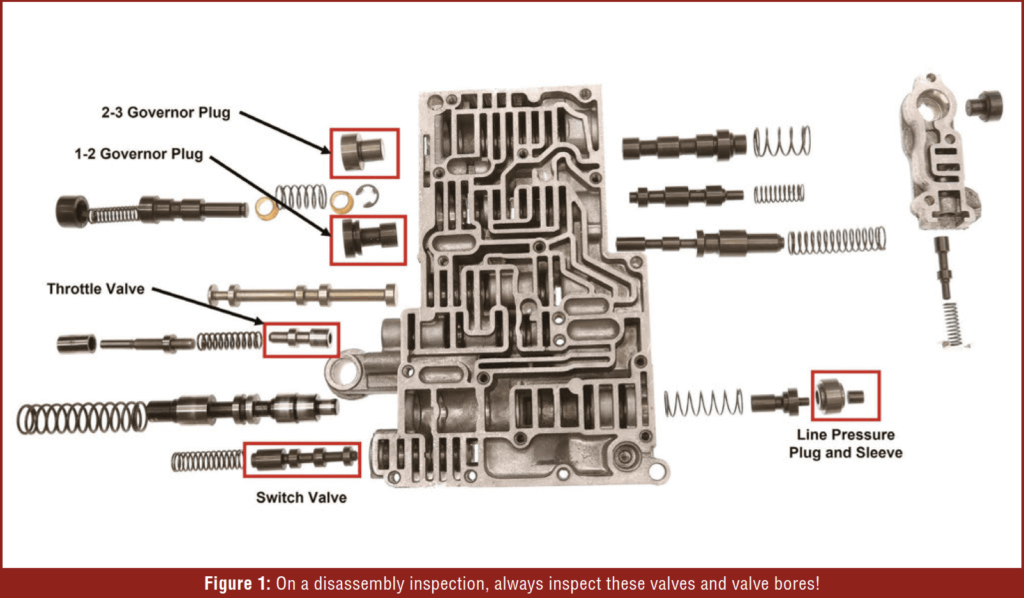 2-3 Governor Plug

1-2 Governor Plug

Throttle Valve

Switch Valve

Line Pressure Plug and Sleeve

Figure 1: On a disassembly inspection, always inspect these valves and valve bores!